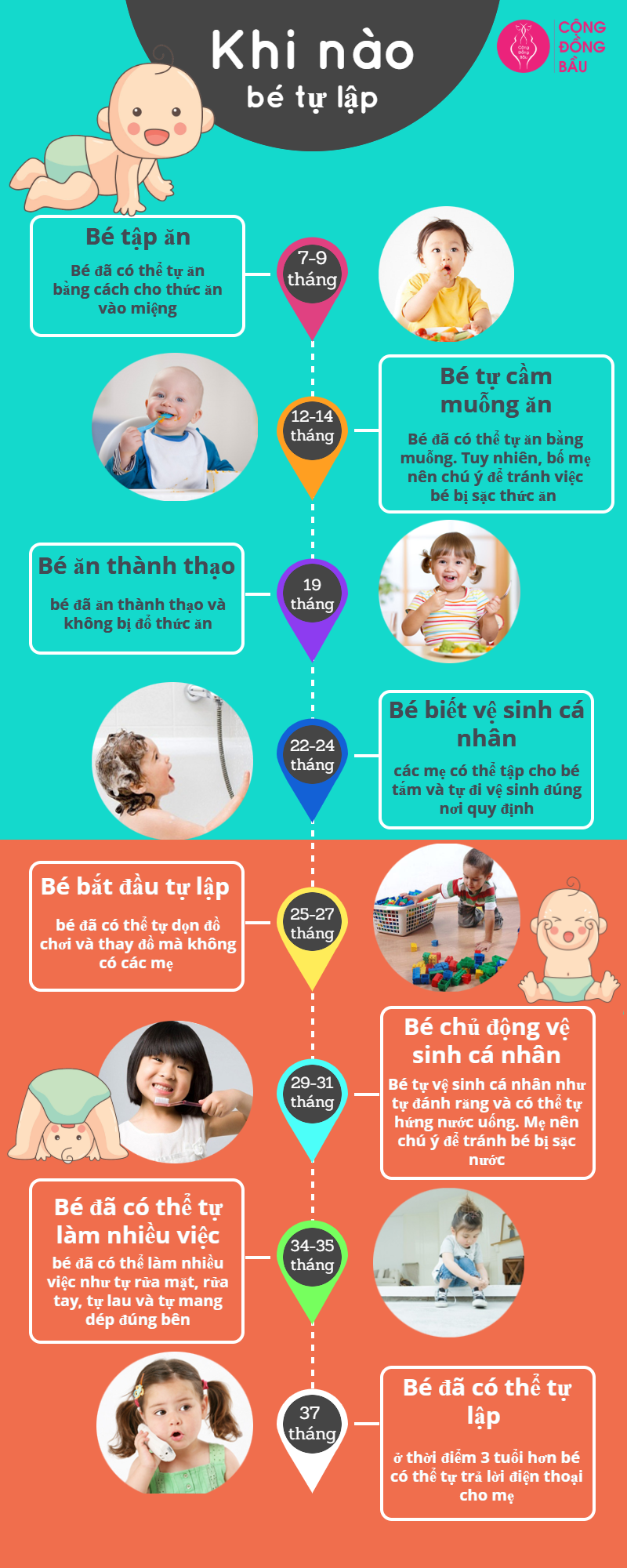 Khi nào
bé tự lập

CỘNG ĐỒNG BẦU

Bé tập ăn
Bé đã có thể tự ăn bằng cách cho thức ăn vào miệng

7-9 tháng

12-14 tháng

Bé tự cầm muỗng ăn
Bé đã có thể tự ăn bằng muỗng. Tuy nhiên, bố mẹ nên chú ý để tránh việc bé bị sặc thức ăn

Bé ăn thành thạo
bé đã ăn thành thạo và không bị đổ thức ăn

19 tháng

22-24 tháng

Bé biết vệ sinh cá nhân
các mẹ có thể tập cho bé tắm và tự đi vệ sinh đúng nơi quy định

Bé bắt đầu tự lập
bé đã có thể tự dọn đồ chơi và thay đồ mà không có các mẹ

25-27 tháng

29-31 tháng

Bé chủ động vệ sinh cá nhân
Bé tự vệ sinh cá nhân như tự đánh răng và có thể tự hứng nước uống. Mẹ nên chú ý để tránh bé bị sặc nước

Bé đã có thể tự làm nhiều việc
bé đã có thể làm nhiều việc như tự rửa mặt, rửa tay, tự lau và tự mang dép đúng bên

34-35 tháng

37 tháng

Bé đã có thể tự lập
ở thời điểm 3 tuổi hơn bé có thể tự trả lời điện thoại cho mẹ